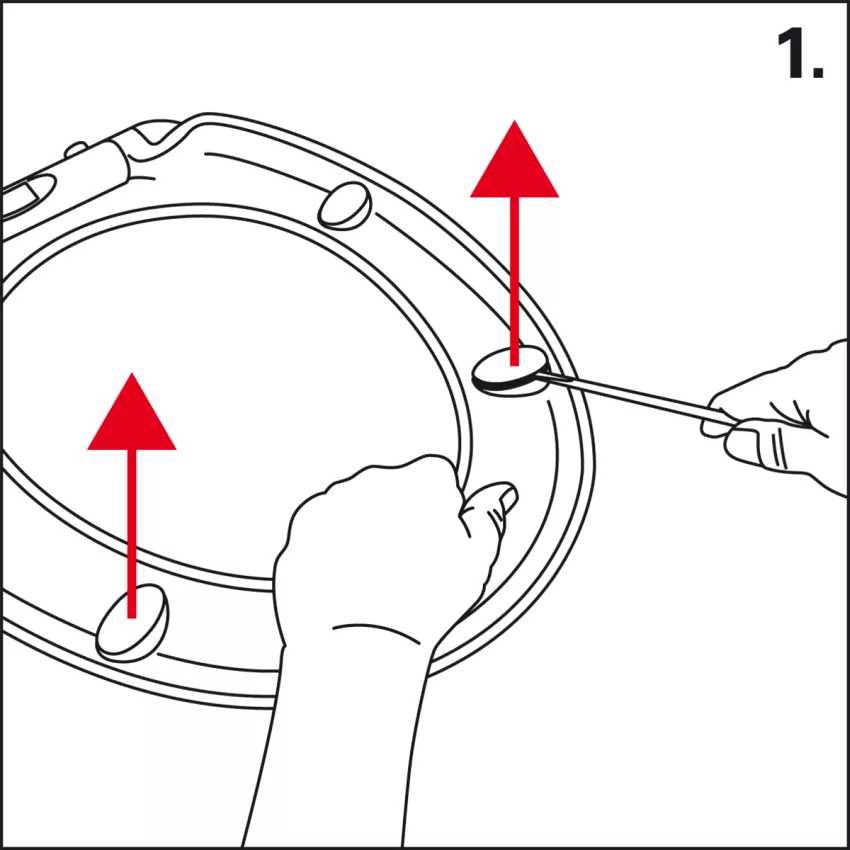 1.