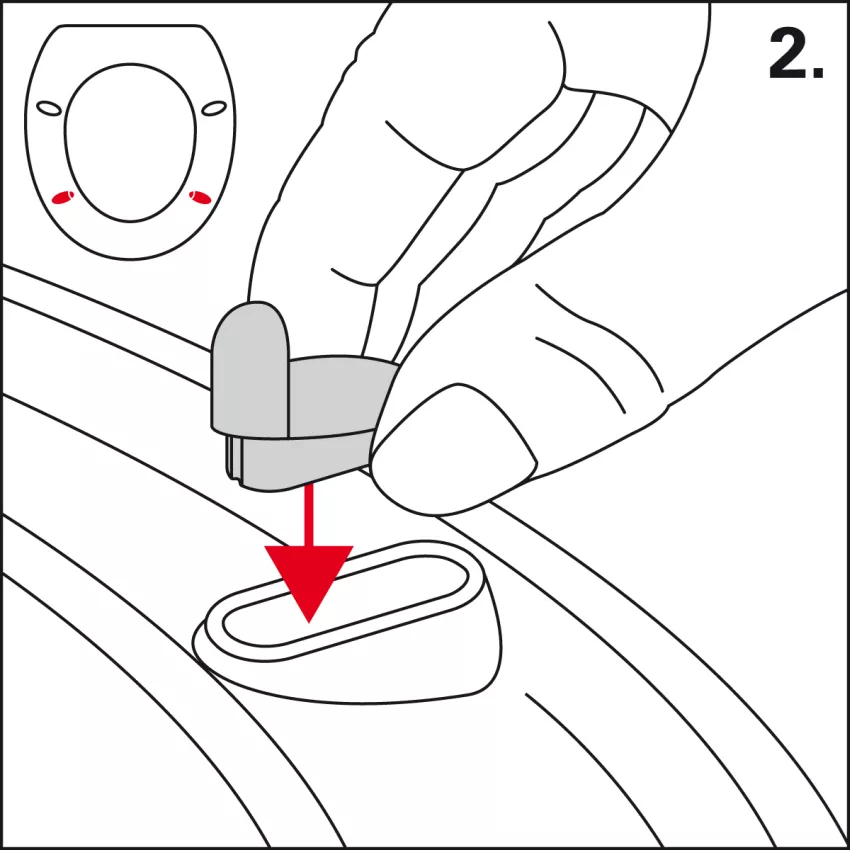 2.